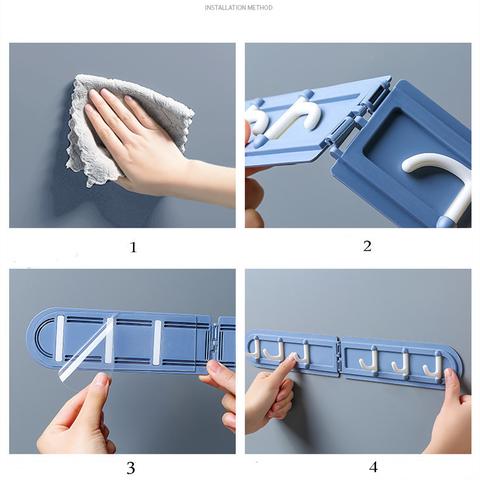 INSTALLATION METHOD

1

2

3

4