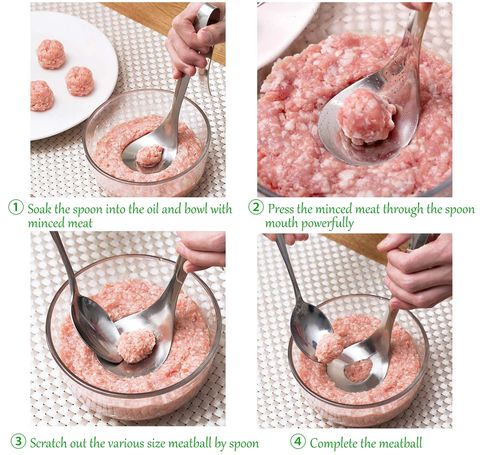 ① Soak the spoon into the oil and bowl with minced meat

② Press the minced meat through the spoon mouth powerfully

③ Scratch out the various size meatball by spoon

④ Complete the meatball